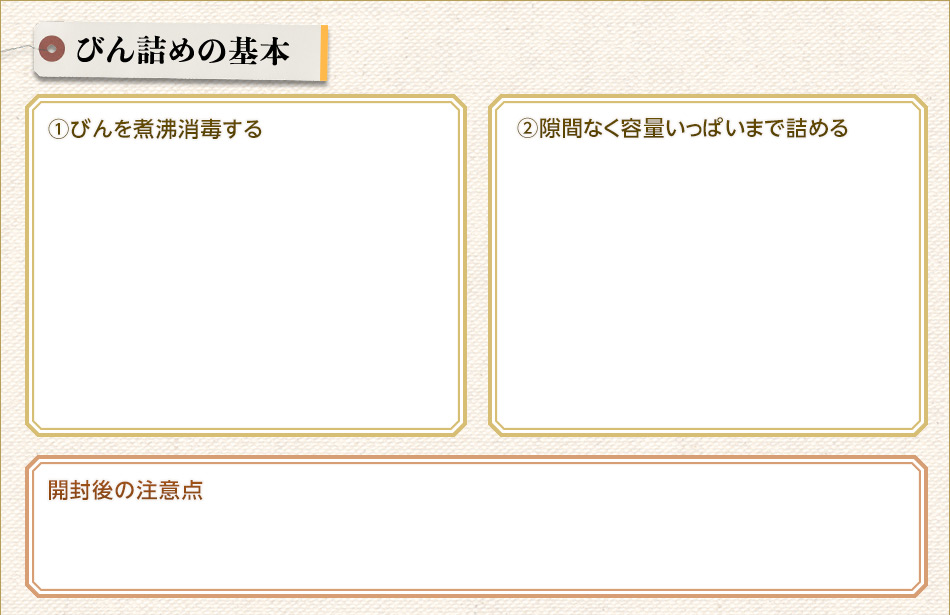 びん詰めの基本

①びんを煮沸消毒する

②隙間なく容量いっぱいまで詰める

開封後の注意点